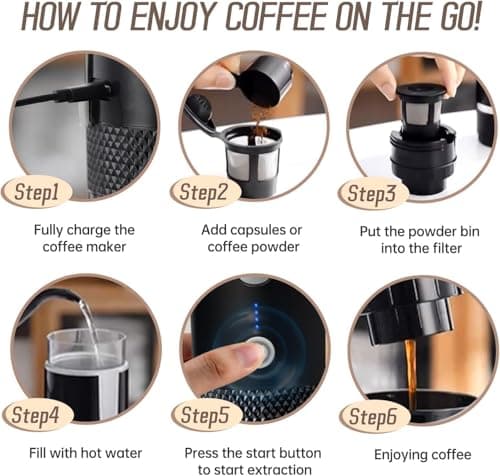 HOW TO ENJOY COFFEE ON THE GO!

Step1
Fully charge the coffee maker

Step2
Add capsules or coffee powder

Step3
Put the powder bin into the filter

Step4
Fill with hot water

Step5
Press the start button to start extraction

Step6
Enjoying coffee