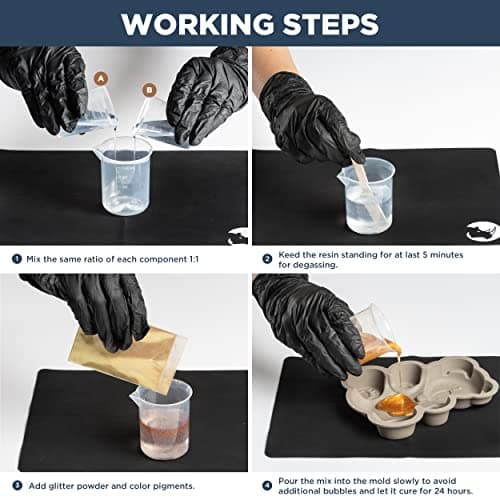 WORKING STEPS

A

B

1 Mix the same ratio of each component 1:1

2 Keed the resin standing for at last 5 minutes for degassing.

3 Add glitter powder and color pigments.

4 Pour the mix into the mold slowly to avoid additional bubbles and let it cure for 24 hours.