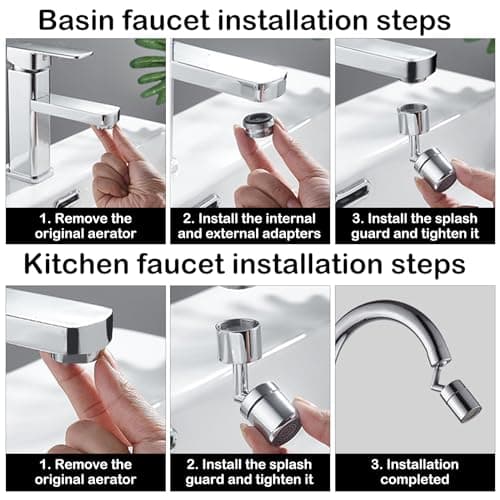 Basin faucet installation steps

1. Remove the original aerator

2. Install the internal and external adapters

3. Install the splash guard and tighten it

Kitchen faucet installation steps

1. Remove the original aerator

2. Install the splash guard and tighten it

3. Installation completed