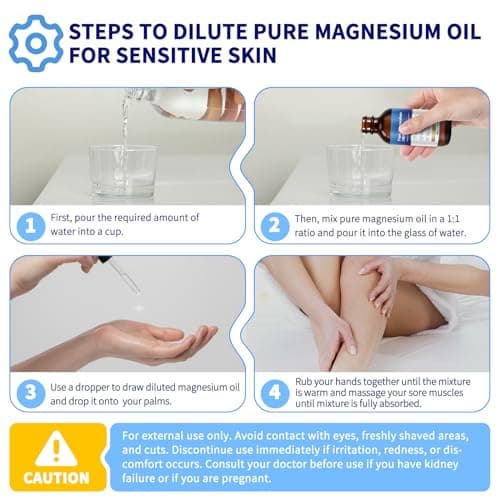 STEPS TO DILUTE PURE MAGNESIUM OIL FOR SENSITIVE SKIN

1 First, pour the required amount of water into a cup.

2 Then, mix pure magnesium oil in a 1:1 ratio and pour it into the glass of water.

3 Use a dropper to draw diluted magnesium oil and drop it onto your palms.

4 Rub your hands together until the mixture is warm and massage your sore muscles until mixture is fully absorbed.

CAUTION

For external use only. Avoid contact with eyes, freshly shaved areas, and cuts. Discontinue use immediately if irritation, redness, or discomfort occurs. Consult your doctor before use if you have kidney failure or if you are pregnant.