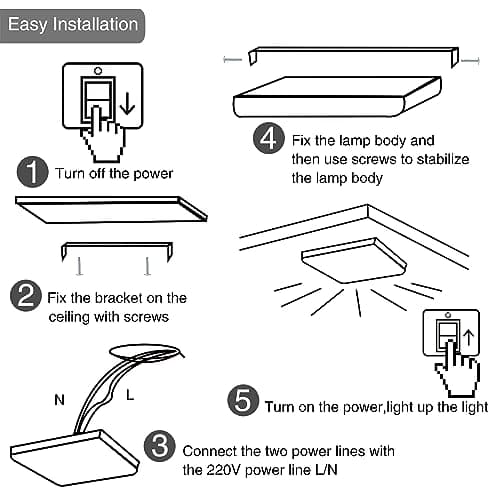 Easy Installation

1 Turn off the power

2 Fix the bracket on the ceiling with screws

N L

3 Connect the two power lines with the 220V power line L/N

4 Fix the lamp body and then use screws to stabilize the lamp body

5 Turn on the power,light up the light