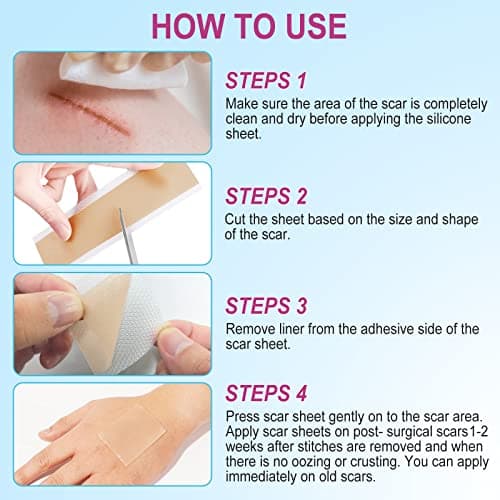 HOW TO USE

STEPS 1
Make sure the area of the scar is completely clean and dry before applying the silicone sheet.

STEPS 2
Cut the sheet based on the size and shape of the scar.

STEPS 3
Remove liner from the adhesive side of the scar sheet.

STEPS 4
Press scar sheet gently on to the scar area. Apply scar sheets on post- surgical scars 1-2 weeks after stitches are removed and when there is no oozing or crusting. You can apply immediately on old scars.