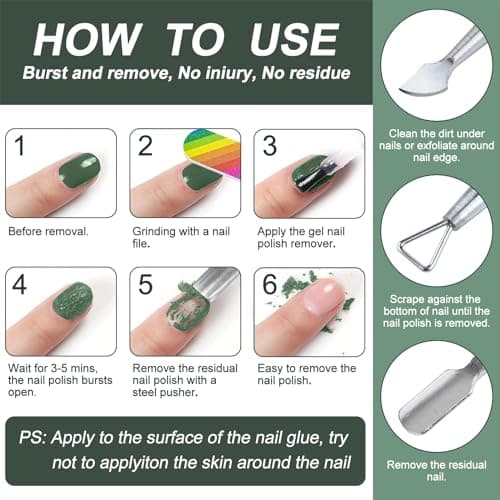 HOW TO USE
Burst and remove, No iniury, No residue

1
Before removal.

2
Grinding with a nail file.

3
Apply the gel nail polish remover.

4
Wait for 3-5 mins, the nail polish bursts open.

5
Remove the residual nail polish with a steel pusher.

6
Easy to remove the nail polish.

PS: Apply to the surface of the nail glue, try not to applyiton the skin around the nail

Clean the dirt under nails or exfoliate around nail edge.

Scrape against the bottom of nail until the nail polish is removed.

Remove the residual nail.