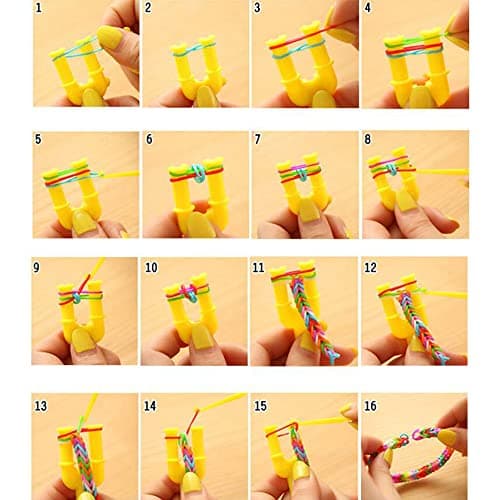 1
2
3
4
5
6
7
8
9
10
11
12
13
14
15
16