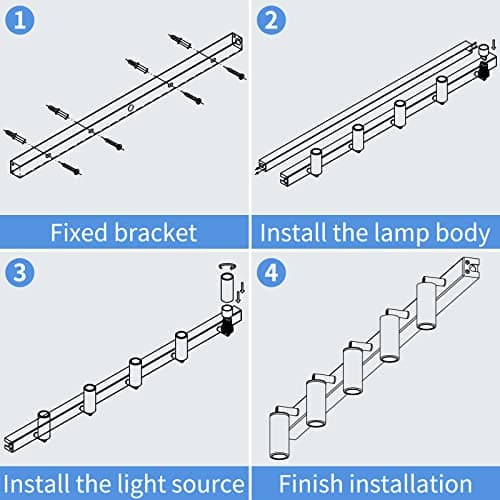 1

Fixed bracket

2

Install the lamp body

3

Install the light source

4

Finish installation