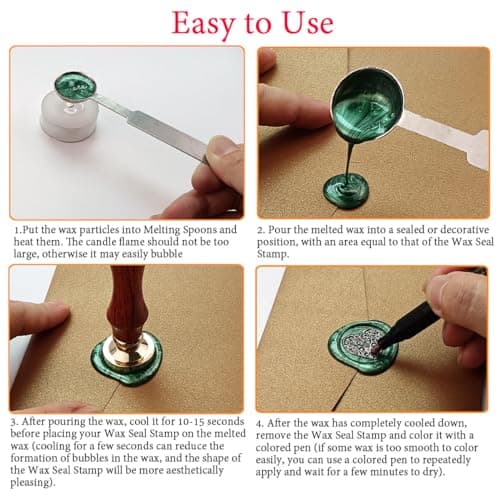 Easy to Use

1.Put the wax particles into Melting Spoons and heat them. The candle flame should not be too large, otherwise it may easily bubble

2. Pour the melted wax into a sealed or decorative position, with an area equal to that of the Wax Seal Stamp.

3. After pouring the wax, cool it for 10-15 seconds before placing your Wax Seal Stamp on the melted wax (cooling for a few seconds can reduce the formation of bubbles in the wax, and the shape of the Wax Seal Stamp will be more aesthetically pleasing).

4. After the wax has completely cooled down, remove the Wax Seal Stamp and color it with a colored pen (if some wax is too smooth to color easily, you can use a colored pen to repeatedly apply and wait for a few minutes to dry).