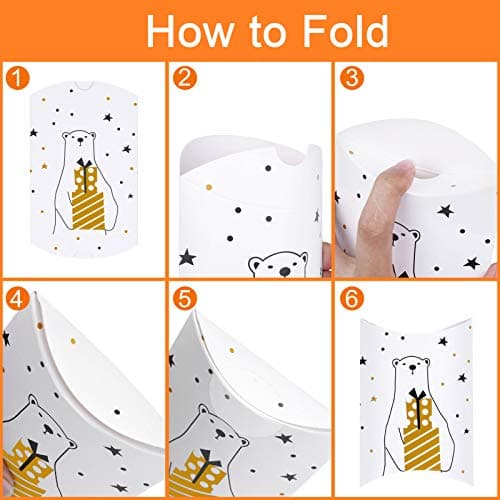 How to Fold

1

2

3

4

5

6