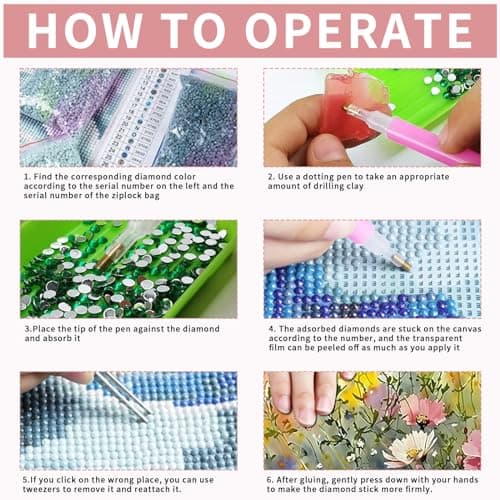 HOW TO OPERATE

1. Find the corresponding diamond color according to the serial number on the left and the serial number of the ziplock bag

2. Use a dotting pen to take an appropriate amount of drilling clay

3.Place the tip of the pen against the diamond and absorb it

4. The adsorbed diamonds are stuck on the canvas according to the number, and the transparent film can be peeled off as much as you apply it

5.If you click on the wrong place, you can use tweezers to remove it and reattach it.

6. After gluing, gently press down with your hands to make the diamond stick more firmly.