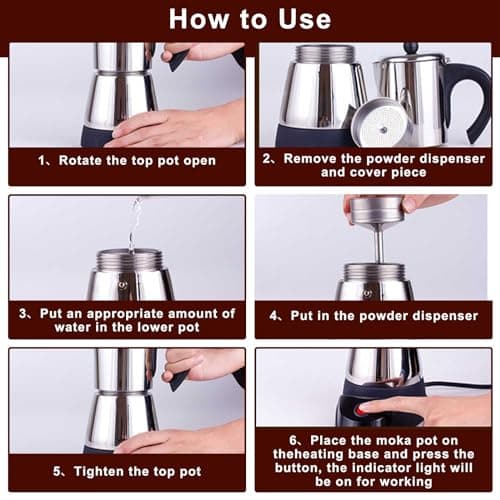 How to Use

1、Rotate the top pot open

2、Remove the powder dispenser and cover piece

3、Put an appropriate amount of water in the lower pot

4、Put in the powder dispenser

5、Tighten the top pot

6、Place the moka pot on theheating base and press the button, the indicator light will be on for working