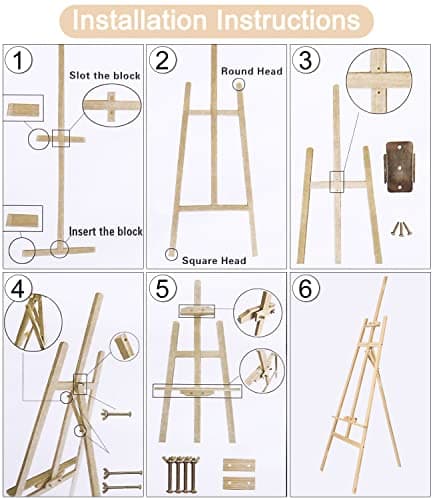 Installation Instructions

1

Slot the block

Insert the block

2

Round Head

Square Head

3

4

5

6