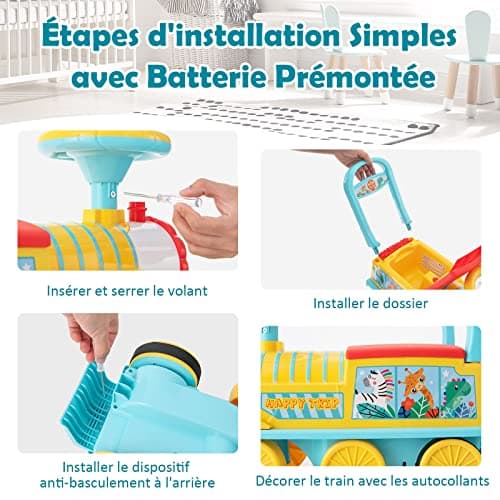 Étapes d'installation Simples avec Batterie Prémontée

Insérer et serrer le volant

Installer le dossier

Installer le dispositif anti-basculement à l'arrière

HAPPY TRIP

Décorer le train avec les autocollants