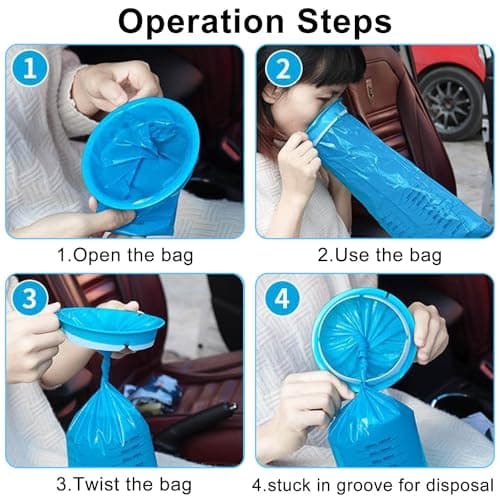 Operation Steps

1

1.Open the bag

2

2.Use the bag

3

3.Twist the bag

4

4.stuck in groove for disposal