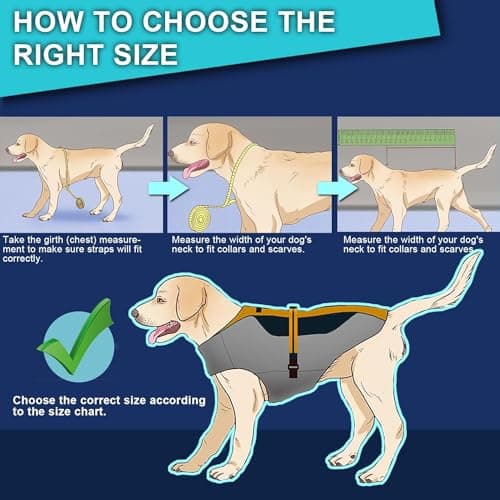 HOW TO CHOOSE THE RIGHT SIZE

Take the girth (chest) measurement to make sure straps will fit correctly.

Measure the width of your dog's neck to fit collars and scarves.

Measure the width of your dog's neck to fit collars and scarves.

Choose the correct size according to the size chart.