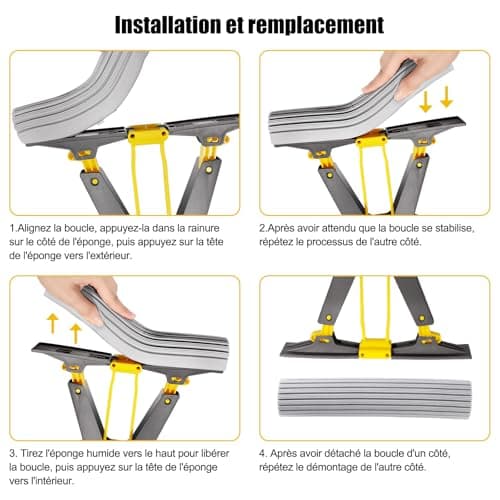 Installation et remplacement

1.Alignez la boucle, appuyez-la dans la rainure sur le côté de l'éponge, puis appuyez sur la tête de l'éponge vers l'extérieur.

2.Après avoir attendu que la boucle se stabilise, répétez le processus de l'autre côté.

3. Tirez l'éponge humide vers le haut pour libérer la boucle, puis appuyez sur la tête de l'éponge vers l'intérieur.

4. Après avoir détaché la boucle d'un côté, répétez le démontage de l'autre côté.