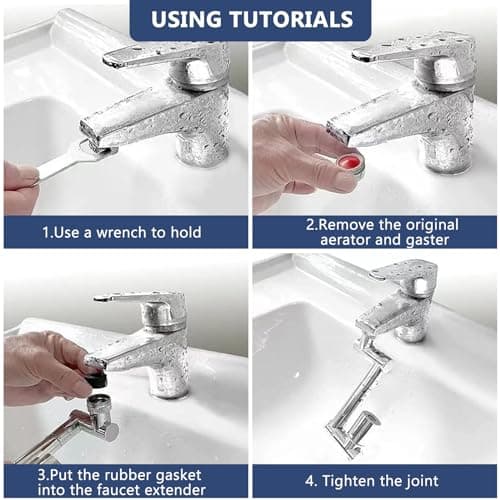 USING TUTORIALS

1.Use a wrench to hold

2.Remove the original aerator and gaster

3.Put the rubber gasket into the faucet extender

4. Tighten the joint