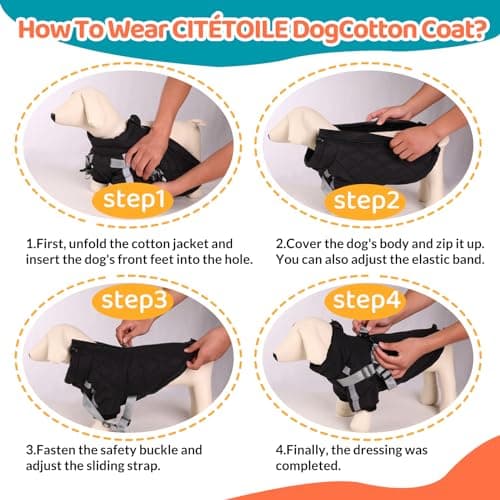 How To Wear CITÉTOILE DogCotton Coat?

step1

1.First, unfold the cotton jacket and insert the dog's front feet into the hole.

step2

2.Cover the dog's body and zip it up. You can also adjust the elastic band.

step3

3.Fasten the safety buckle and adjust the sliding strap.

step4

4.Finally, the dressing was completed.