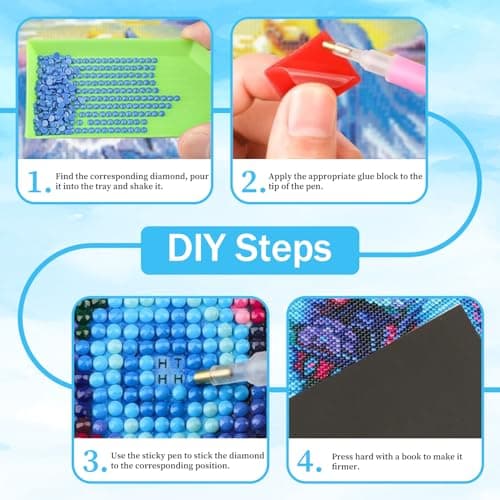 1. Find the corresponding diamond, pour it into the tray and shake it.

2. Apply the appropriate glue block to the tip of the pen.

DIY Steps

H T
H H

3. Use the sticky pen to stick the diamond to the corresponding position.

4. Press hard with a book to make it firmer.