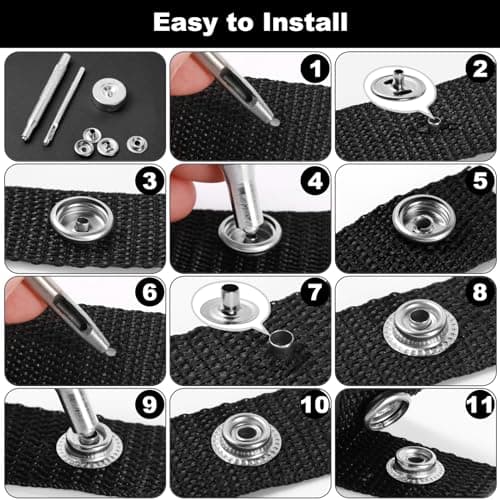 Easy to Install

1

2

3

4

5

6

7

8

9

10

11