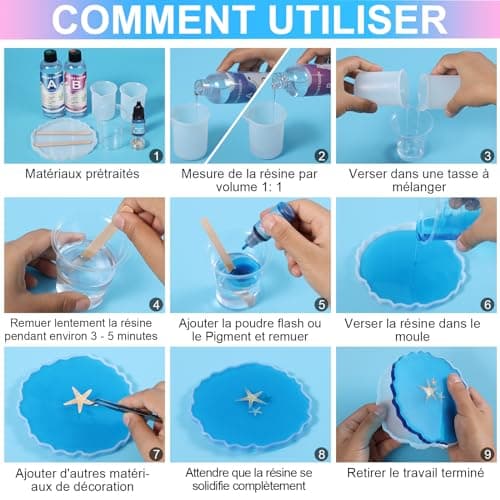 COMMENT UTILISER

A B

1
Matériaux prétraités

2
Mesure de la résine par volume 1: 1

3
Verser dans une tasse à mélanger

4
Remuer lentement la résine pendant environ 3 - 5 minutes

5
Ajouter la poudre flash ou le Pigment et remuer

6
Verser la résine dans le moule

7
Ajouter d'autres matériaux de décoration

8
Attendre que la résine se solidifie complètement

9
Retirer le travail terminé