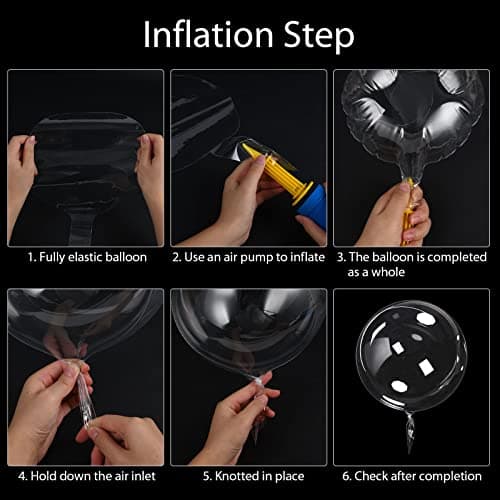 Inflation Step

1. Fully elastic balloon

2. Use an air pump to inflate

3. The balloon is completed as a whole

4. Hold down the air inlet

5. Knotted in place

6. Check after completion