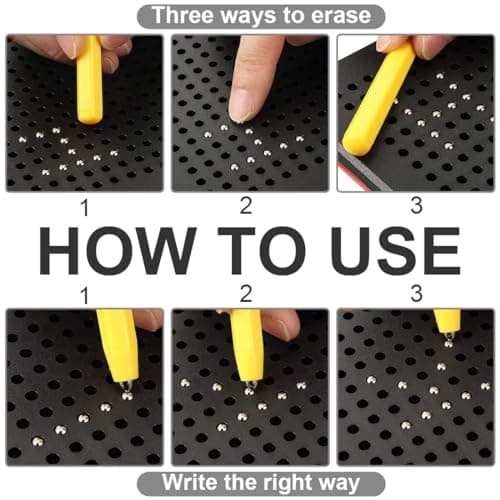 Three ways to erase

1

2

3

HOW TO USE

1

2

3

Write the right way