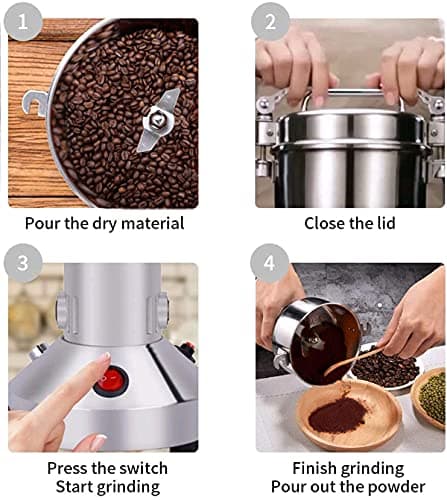 1

Pour the dry material

2

Close the lid

3

Press the switch
Start grinding

4

Finish grinding
Pour out the powder