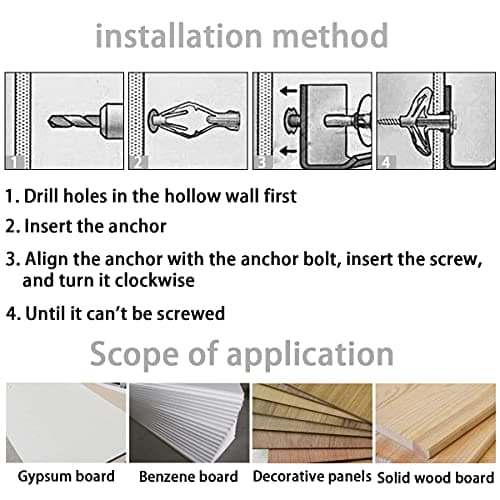 installation method

1

2

3

4

1. Drill holes in the hollow wall first

2. Insert the anchor

3. Align the anchor with the anchor bolt, insert the screw, and turn it clockwise

4. Until it can't be screwed

Scope of application

Gypsum board

Benzene board

Decorative panels

Solid wood board