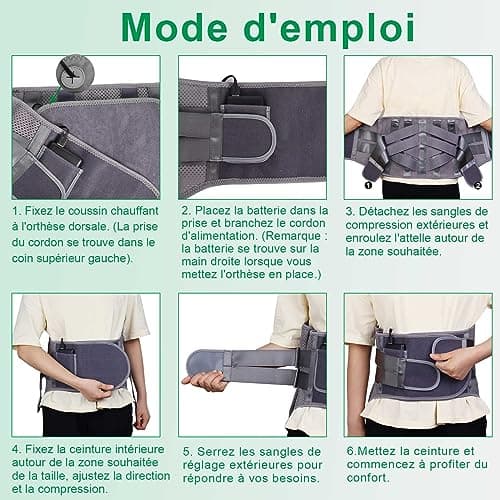 Mode d'emploi

1. Fixez le coussin chauffant à l'orthèse dorsale. (La prise du cordon se trouve dans le coin supérieur gauche).

2. Placez la batterie dans la prise et branchez le cordon d'alimentation. (Remarque : la batterie se trouve sur la main droite lorsque vous mettez l'orthèse en place.)

1
2

3. Détachez les sangles de compression extérieures et enroulez l'attelle autour de la zone souhaitée.

4. Fixez la ceinture intérieure autour de la zone souhaitée de la taille, ajustez la direction et la compression.

5. Serrez les sangles de réglage extérieures pour répondre à vos besoins.

6.Mettez la ceinture et commencez à profiter du confort.