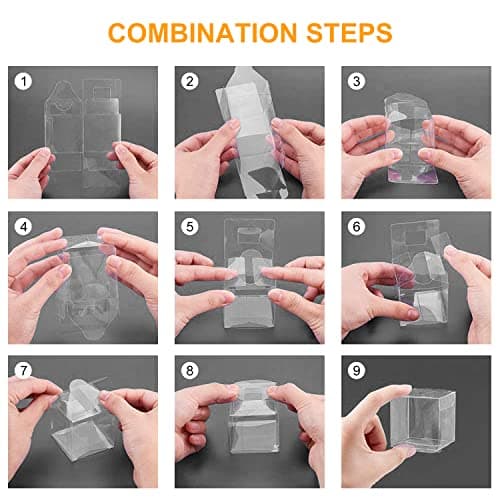 COMBINATION STEPS

1

2

3

4

5

6

7

8

9