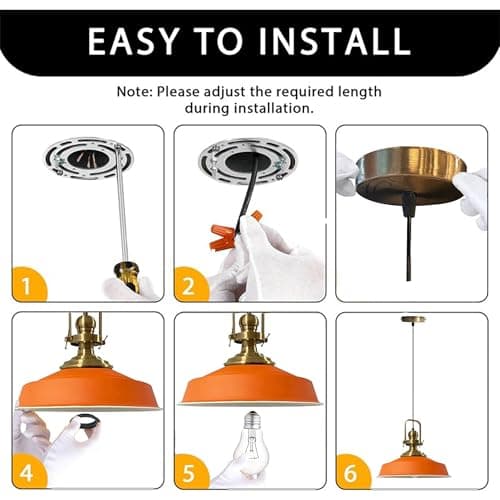 EASY TO INSTALL

Note: Please adjust the required length during installation.

1

2

4

5

6