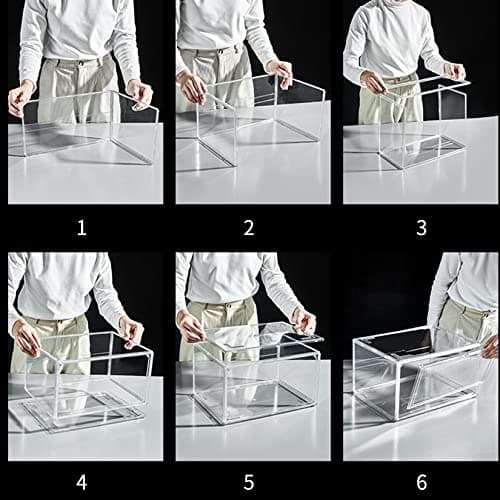 1

2

3

4

5

6