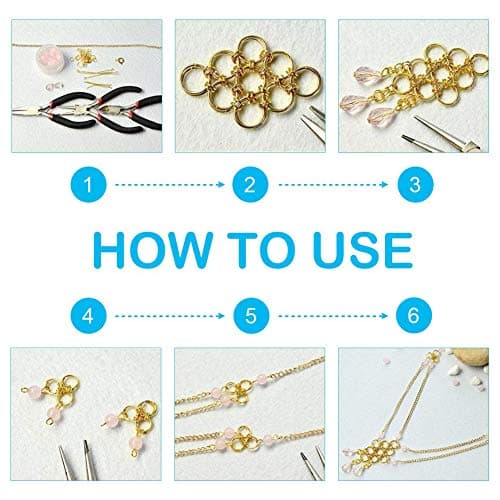 1
2
3

HOW TO USE

4
5
6