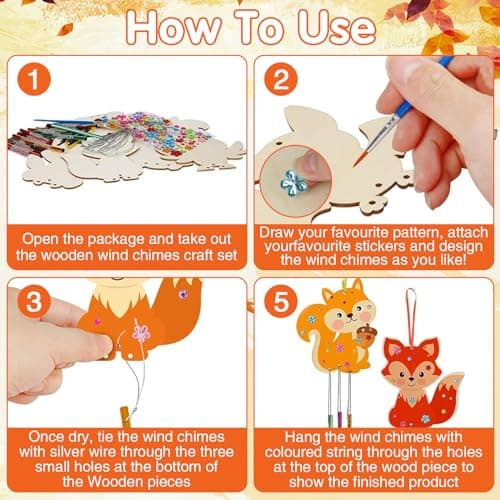 How To Use

1

Open the package and take out the wooden wind chimes craft set

2

Draw your favourite pattern, attach yourfavourite stickers and design the wind chimes as you like!

3

Once dry, tie the wind chimes with silver wire through the three small holes at the bottom of the Wooden pieces

5

Hang the wind chimes with coloured string through the holes at the top of the wood piece to show the finished product