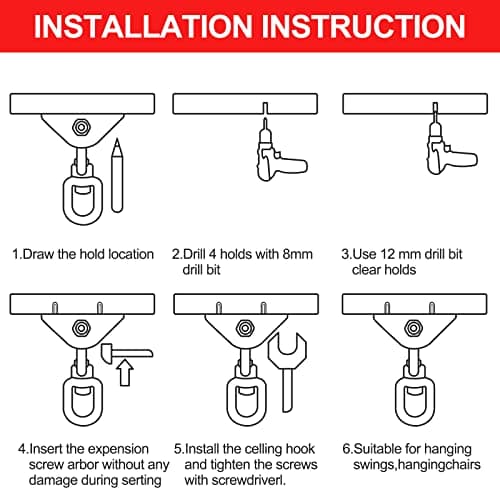 INSTALLATION INSTRUCTION

1.Draw the hold location

2.Drill 4 holds with 8mm drill bit

3.Use 12 mm drill bit clear holds

4.Insert the expension screw arbor without any damage during serting

5.Install the celling hook and tighten the screws with screwdriverl.

6.Suitable for hanging swings,hangingchairs