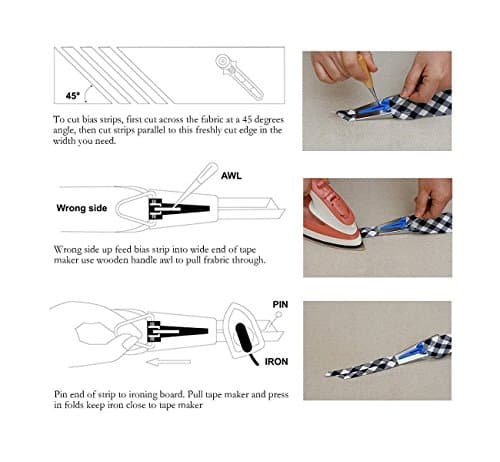 45°

To cut bias strips, first cut across the fabric at a 45 degrees angle, then cut strips parallel to this freshly cut edge in the width you need.

AWL

Wrong side

Wrong side up feed bias strip into wide end of tape maker use wooden handle awl to pull frabric through.

PIN

IRON

Pin end of strip to ironing board. Pull tape maker and press in folds keep iron close to tape maker