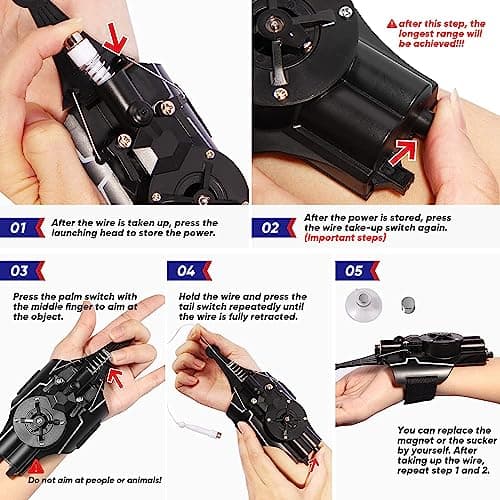 after this step, the longest range will be achieved!!!

01 After the wire is taken up, press the launching head to store the power.

02 After the power is stored, press the wire take-up switch again. (Important steps)

03 Press the palm switch with the middle finger to aim at the object.

Do not aim at people or animals!

04 Hold the wire and press the tail switch repeatedly until the wire is fully retracted.

05 You can replace the magnet or the sucker by yourself. After taking up the wire, repeat step 1 and 2.