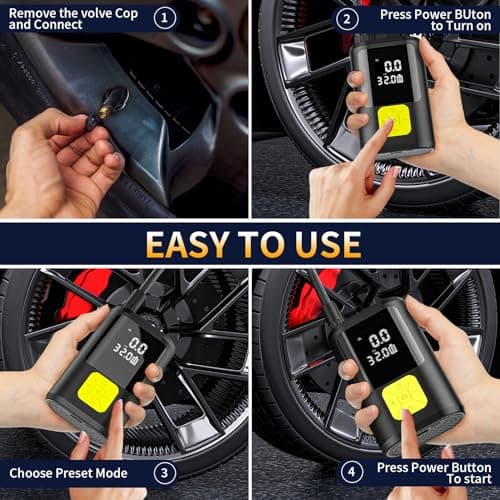 Remove the volve Cop and Connect ①

② Press Power BUton to Turn on

0.0
32.0

EASY TO USE

0.0
32.0

0.0
32.0

Choose Preset Mode ③

④ Press Power Button To start