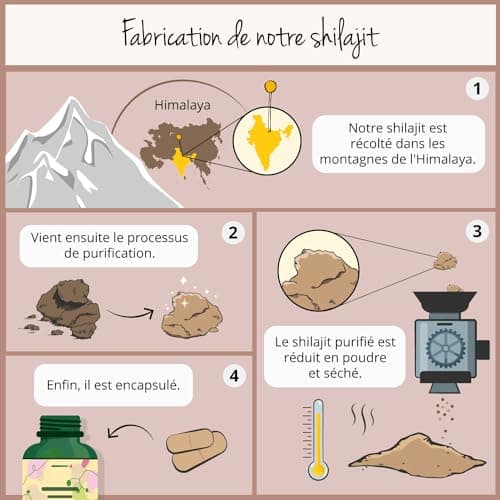 Fabrication de notre shilajit

1

Himalaya

Notre shilajit est récolté dans les montagnes de l'Himalaya.

2

Vient ensuite le processus de purification.

3

Le shilajit purifié est réduit en poudre et séché.

4

Enfin, il est encapsulé.