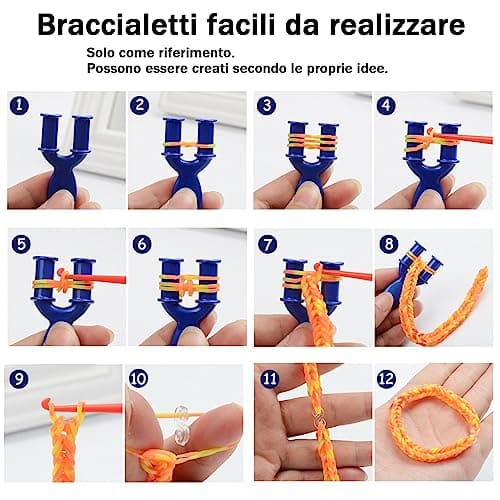 Braccialetti facili da realizzare

Solo come riferimento.
Possono essere creati secondo le proprie idee.

1

2

3

4

5

6

7

8

9

10

11

12