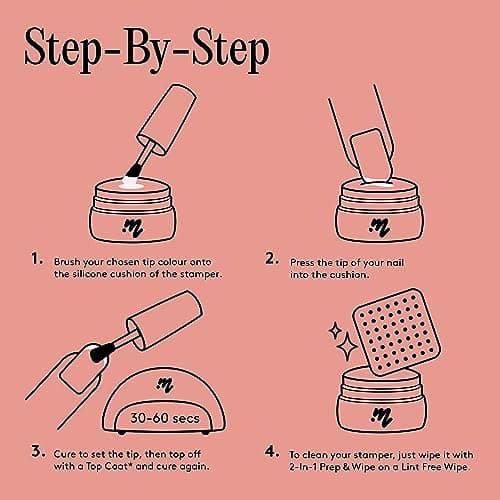 Step-By-Step

1. Brush your chosen tip colour onto the silicone cushion of the stamper.

2. Press the tip of your nail into the cushion.

30-60 secs

3. Cure to set the tip, then top off with a Top Coat* and cure again.

4. To clean your stamper, just wipe it with 2-In-1 Prep & Wipe on a Lint Free Wipe.