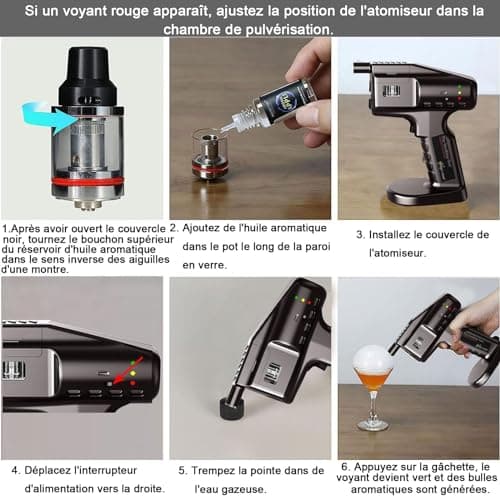 Si un voyant rouge apparaît, ajustez la position de l'atomiseur dans la chambre de pulvérisation.

1.Après avoir ouvert le couvercle noir, tournez le bouchon supérieur du réservoir d'huile aromatique dans le sens inverse des aiguilles d'une montre.

2. Ajoutez de l'huile aromatique dans le pot le long de la paroi en verre.

3. Installez le couvercle de l'atomiseur.

4. Déplacez l'interrupteur d'alimentation vers la droite.

5. Trempez la pointe dans de l'eau gazeuse.

6. Appuyez sur la gâchette, le voyant devient vert et des bulles aromatiques sont générées.