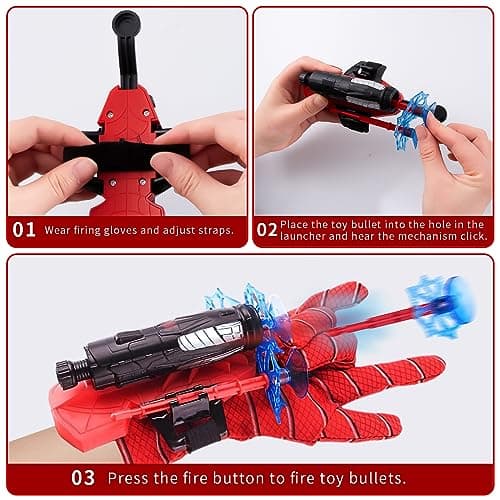 01 Wear firing gloves and adjust straps.

02 Place the toy bullet into the hole in the launcher and hear the mechanism click.

03 Press the fire button to fire toy bullets.