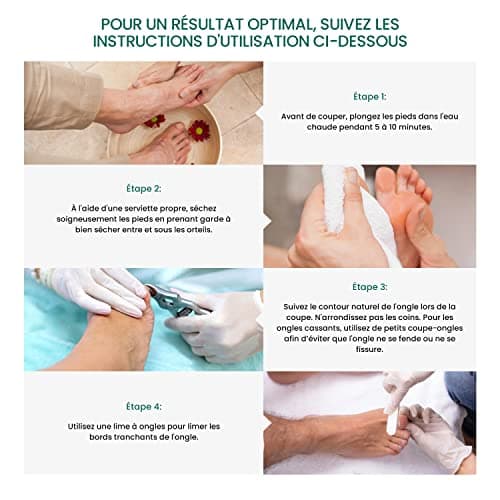 POUR UN RÉSULTAT OPTIMAL, SUIVEZ LES INSTRUCTIONS D'UTILISATION CI-DESSOUS

Étape 1:

Avant de couper, plongez les pieds dans l'eau chaude pendant 5 à 10 minutes.

Étape 2:

À l'aide d'une serviette propre, séchez soigneusement les pieds en prenant garde à bien sécher entre et sous les orteils.

Étape 3:

Suivez le contour naturel de l'ongle lors de la coupe. N'arrondissez pas les coins. Pour les ongles cassants, utilisez de petits coupe-ongles afin d'éviter que l'ongle ne se fende ou ne se fissure.

Étape 4:

Utilisez une lime à ongles pour limer les bords tranchants de l'ongle.