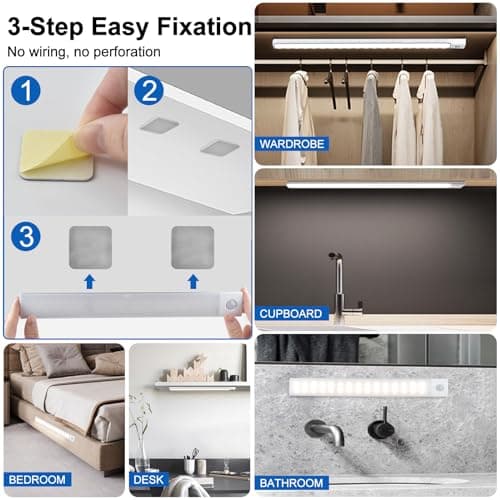 3-Step Easy Fixation
No wiring, no perforation

1

2

3

WARDROBE

CUPBOARD

BEDROOM

DESK

BATHROOM