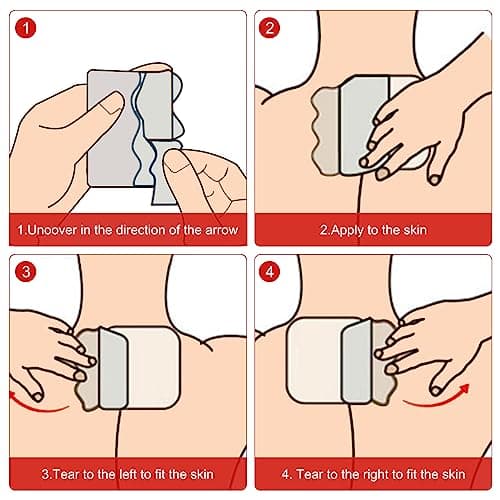 1

1.Unoover in the direction of the arrow

2

2.Apply to the skin

3

3.Tear to the left to fit the skin

4

4. Tear to the right to fit the skin