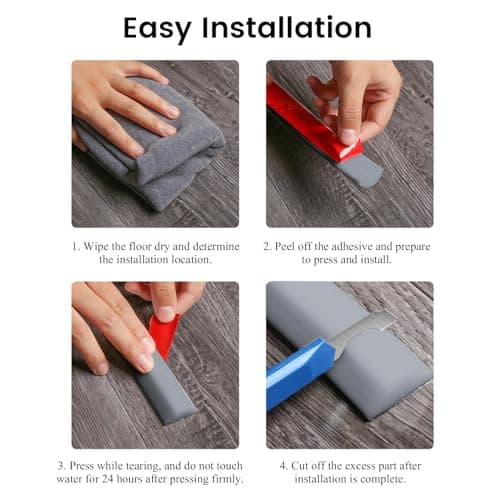 Easy Installation

1. Wipe the floor dry and determine the installation location.

2. Peel off the adhesive and prepare to press and install.

3. Press while tearing, and do not touch water for 24 hours after pressing firmly.

4. Cut off the excess part after installation is complete.