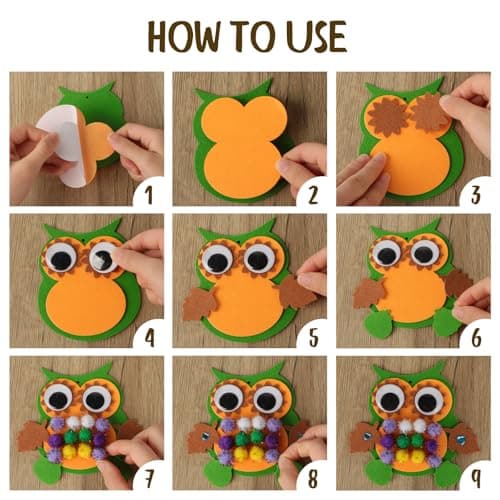 HOW TO USE

1

2

3

4

5

6

7

8

9