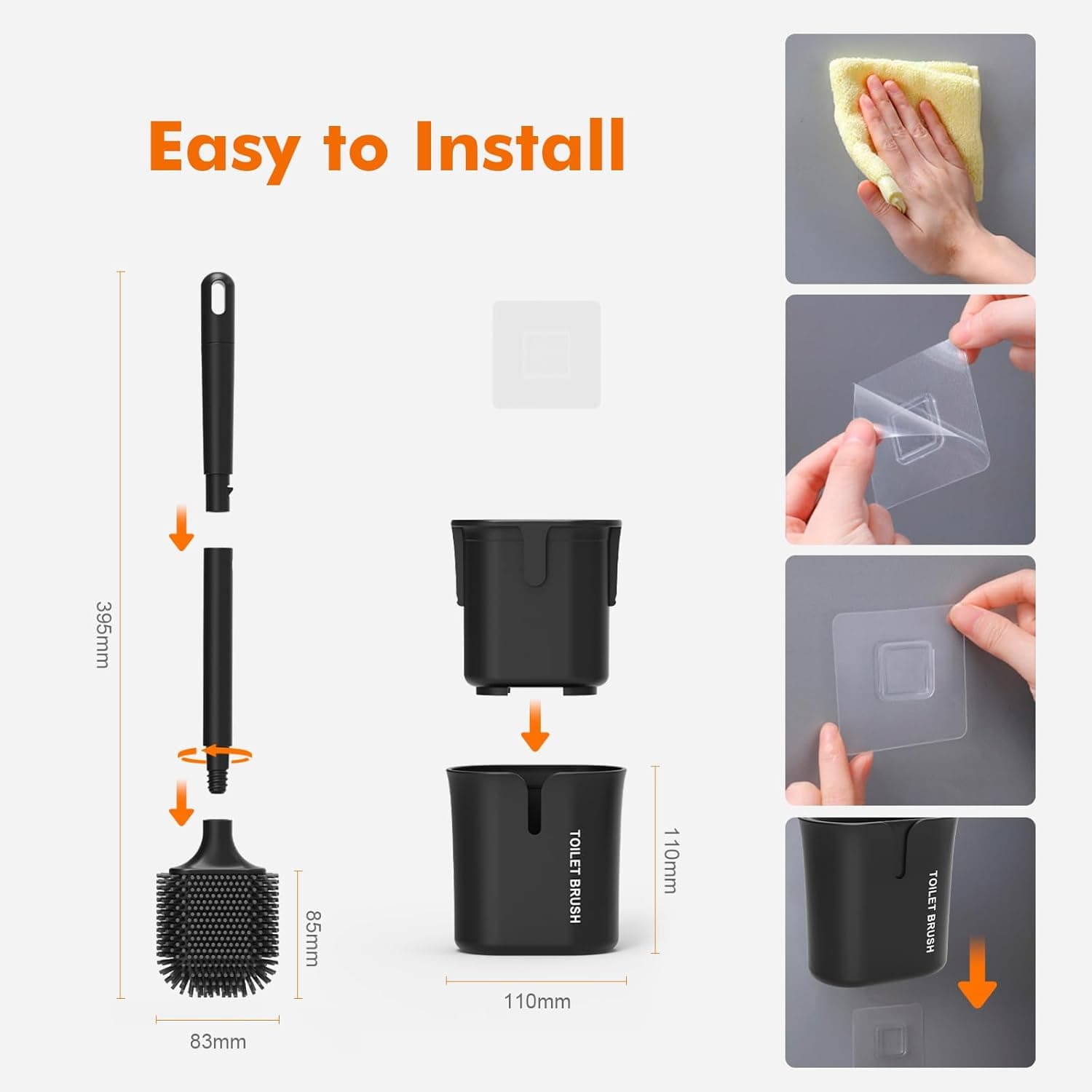 Easy to Install

395mm

85mm

83mm

TOILET BRUSH

110mm

110mm

TOILET BRUSH