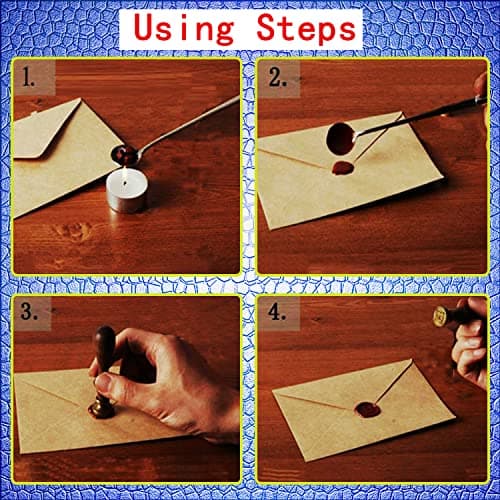 Using Steps

1.

2.

3.

4.