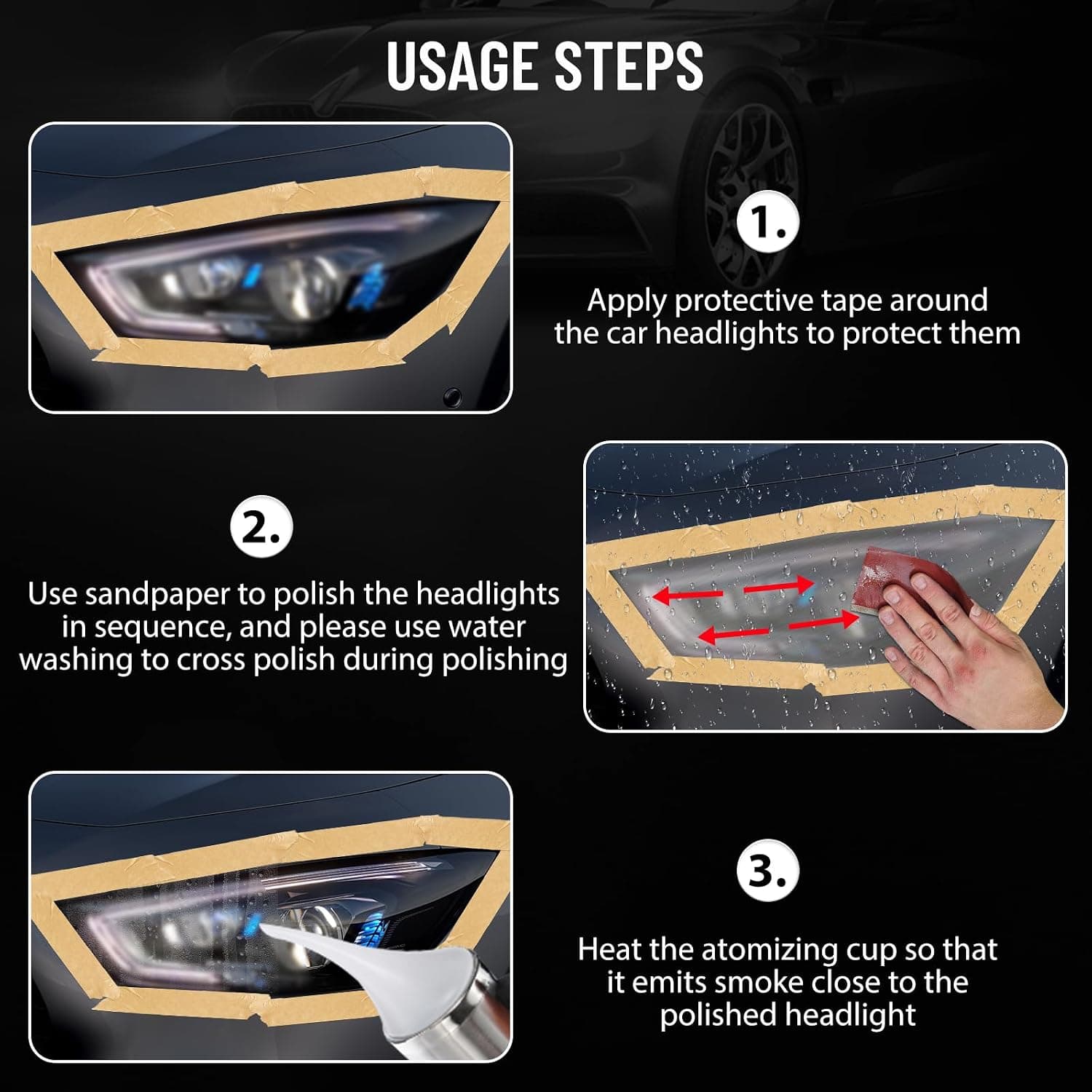 USAGE STEPS

1.

Apply protective tape around the car headlights to protect them

2.

Use sandpaper to polish the headlights in sequence, and please use water washing to cross polish during polishing

3.

Heat the atomizing cup so that it emits smoke close to the polished headlight